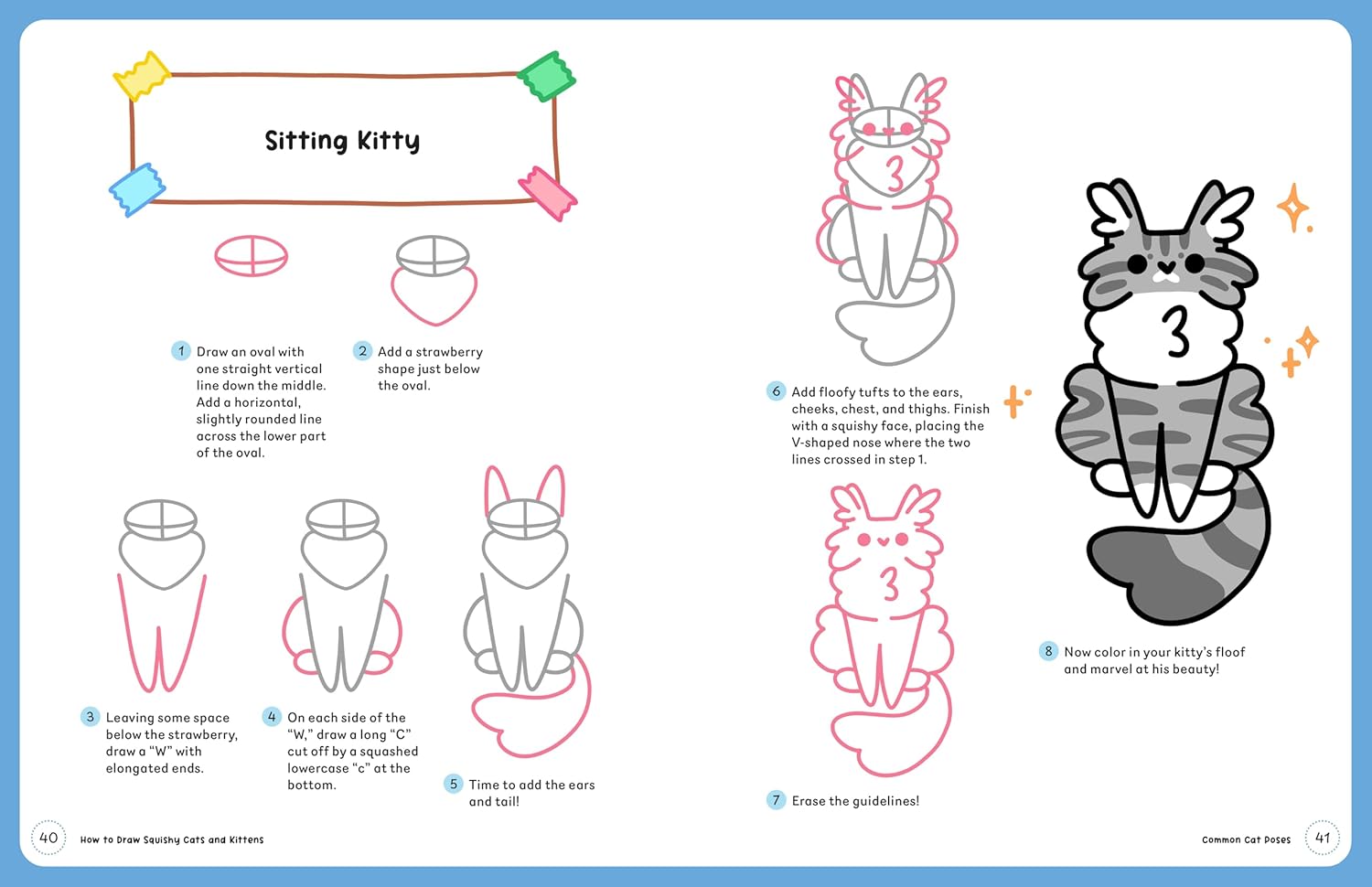 Sitting Kitty

1 Draw an oval with one straight vertical line down the middle. Add a horizontal, slightly rounded line across the lower part of the oval.

2 Add a strawberry shape just below the oval.

3 Leaving some space below the strawberry, draw a "W" with elongated ends.

4 On each side of the "W," draw a long "C" cut off by a squashed lowercase "c" at the bottom.

5 Time to add the ears and tail!

40 How to Draw Squishy Cats and Kittens

6 Add floofy tufts to the ears, cheeks, chest, and thighs. Finish with a squishy face, placing the V-shaped nose where the two lines crossed in step 1.

7 Erase the guidelines!

8 Now color in your kitty's floof and marvel at his beauty!

Common Cat Poses 41